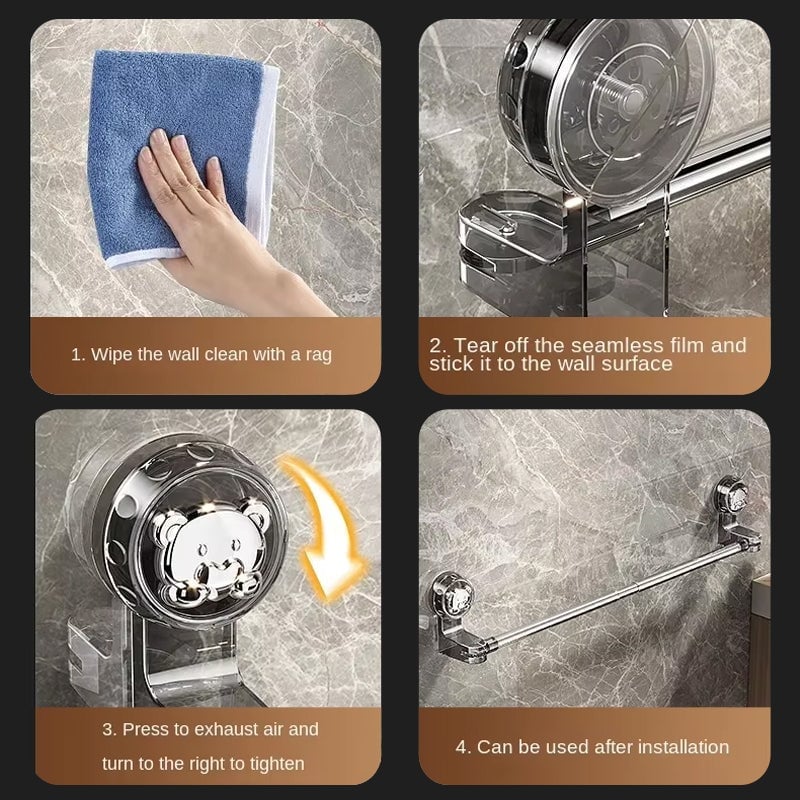 1. Wipe the wall clean with a rag

2. Tear off the seamless film and stick it to the wall surface

3. Press to exhaust air and turn to the right to tighten

4. Can be used after installation