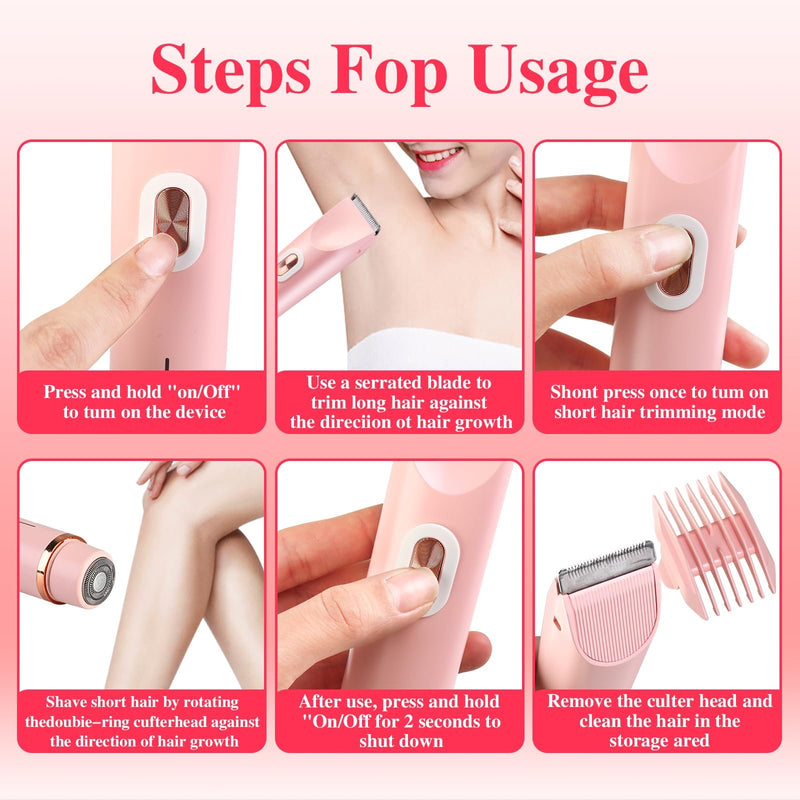 Steps Fop Usage

Press and hold "on/Off" to tum on the device

Use a serrated blade to trim long hair against the direciion ot hair growth

Shont press once to tum on short hair trimming mode

Shave short hair by rotating thedoubie–ring cufterhead against the direction of hair growth

After use, press and hold "On/Off for 2 seconds to shut down

Remove the culter head and clean the hair in the storage ared