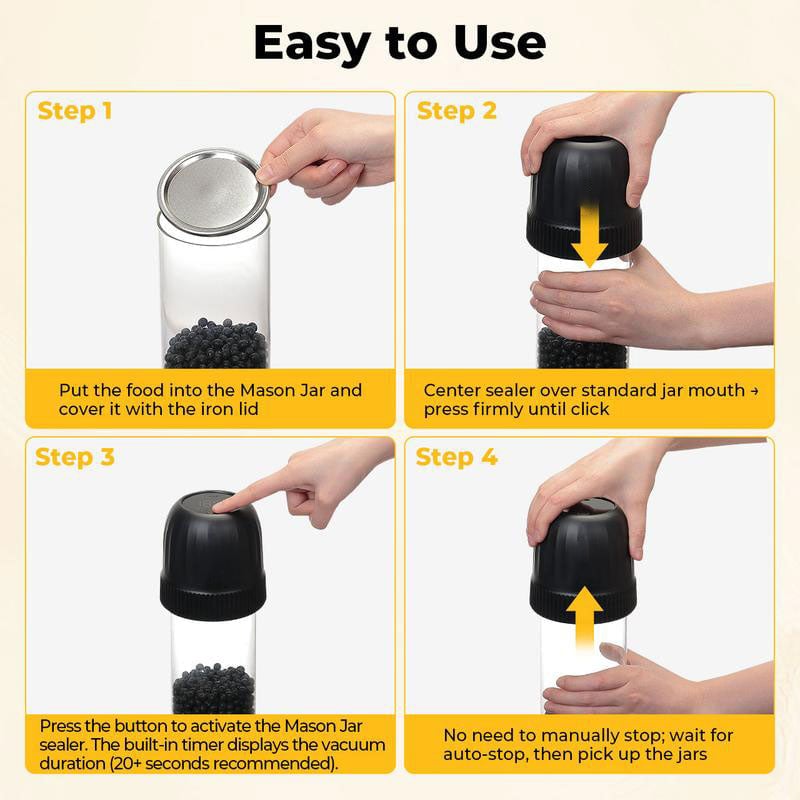 Easy to Use

Step 1

Put the food into the Mason Jar and cover it with the iron lid

Step 2

Center sealer over standard jar mouth → press firmly until click

Step 3

Press the button to activate the Mason Jar sealer. The built-in timer displays the vacuum duration (20+ seconds recommended).

Step 4

No need to manually stop; wait for auto-stop, then pick up the jars