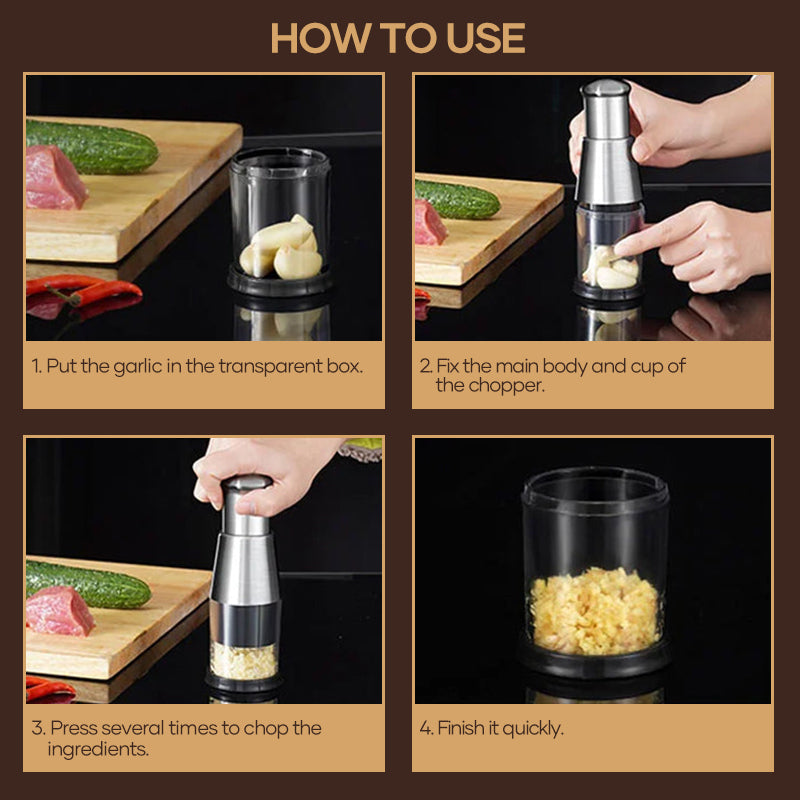 HOW TO USE

1. Put the garlic in the transparent box.

2. Fix the main body and cup of the chopper.

3. Press several times to chop the ingredients.

4. Finish it quickly.