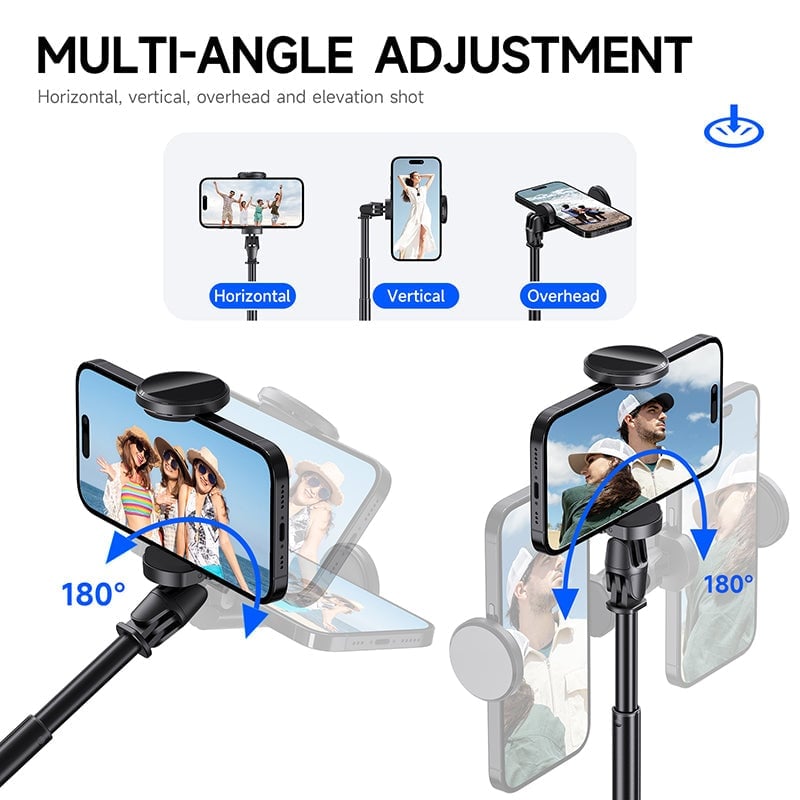 MULTI-ANGLE ADJUSTMENT

Horizontal, vertical, overhead and elevation shot

Horizontal

Vertical

Overhead

180°

180°