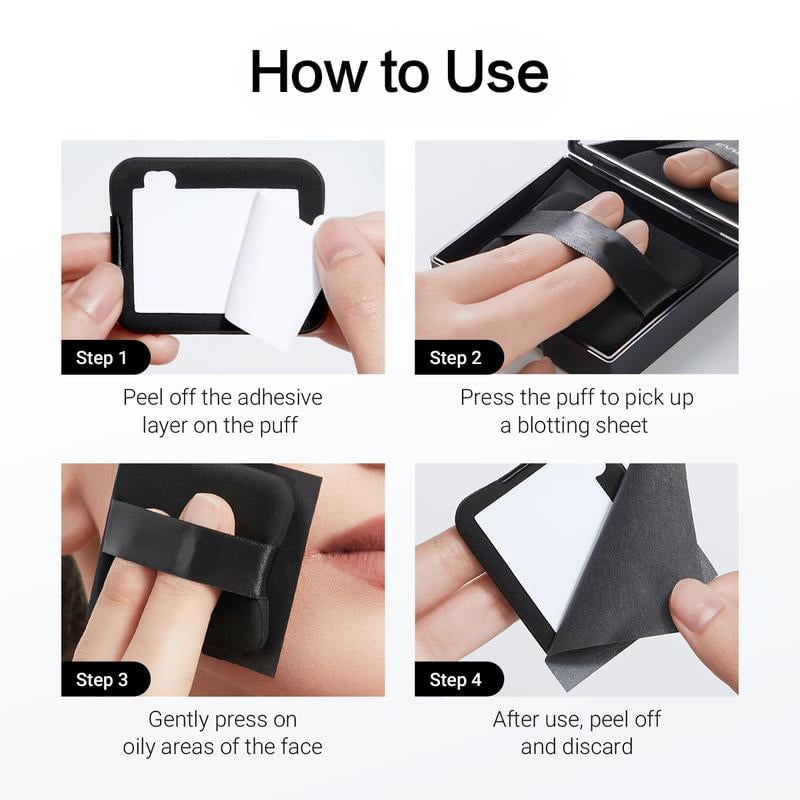 How to Use

Step 1

Peel off the adhesive layer on the puff

Step 2

Press the puff to pick up a blotting sheet

Step 3

Gently press on oily areas of the face

Step 4

After use, peel off and discard