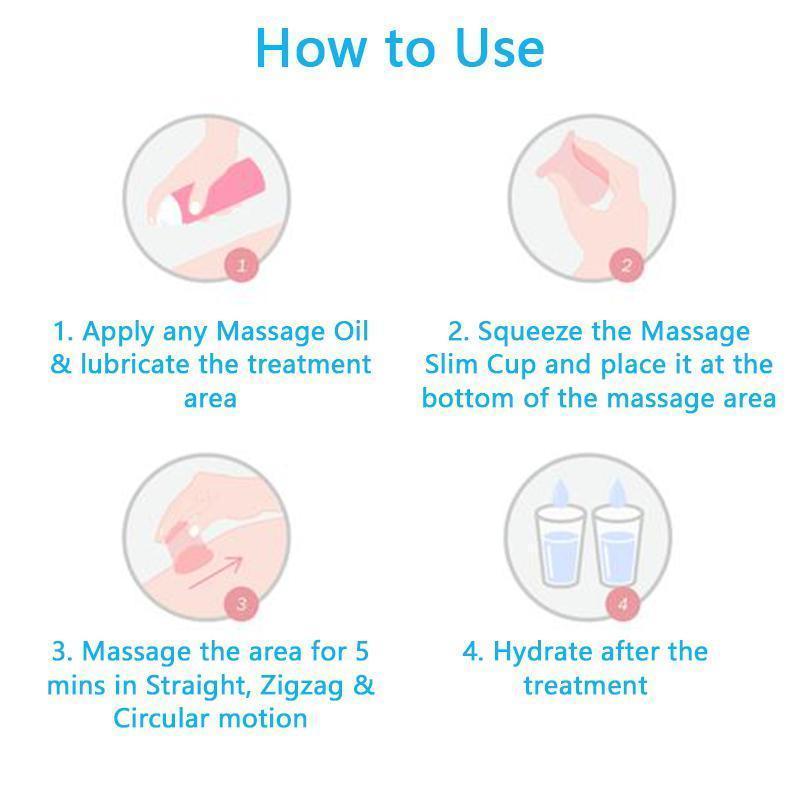 How to Use

1

1. Apply any Massage Oil & lubricate the treatment area

2

2. Squeeze the Massage Slim Cup and place it at the bottom of the massage area

3

3. Massage the area for 5 mins in Straight, Zigzag & Circular motion

4

4. Hydrate after the treatment