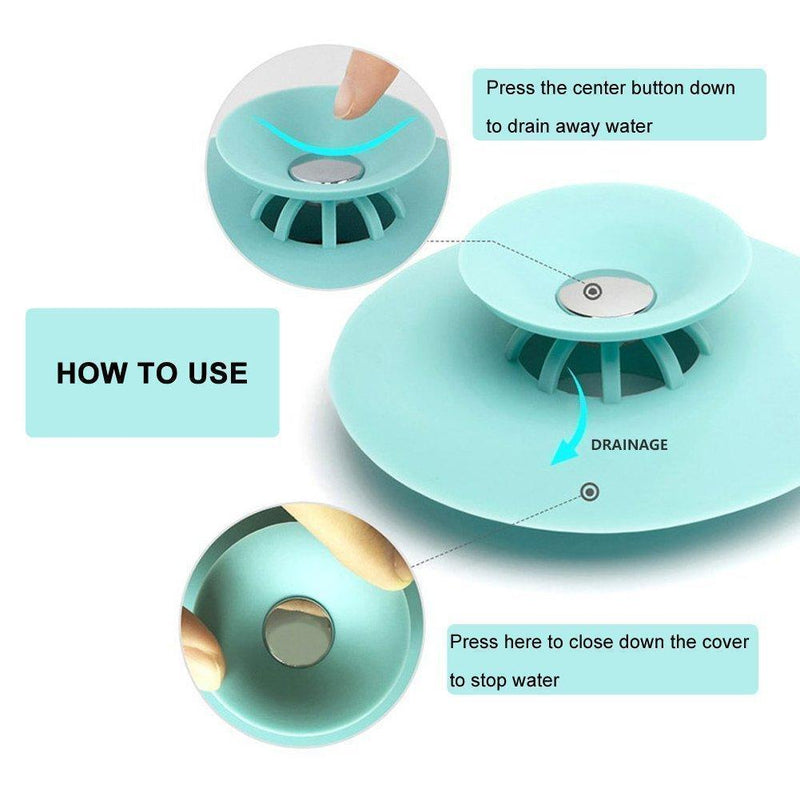 Press the center button down to drain away water

HOW TO USE

DRAINAGE

Press here to close down the cover to stop water