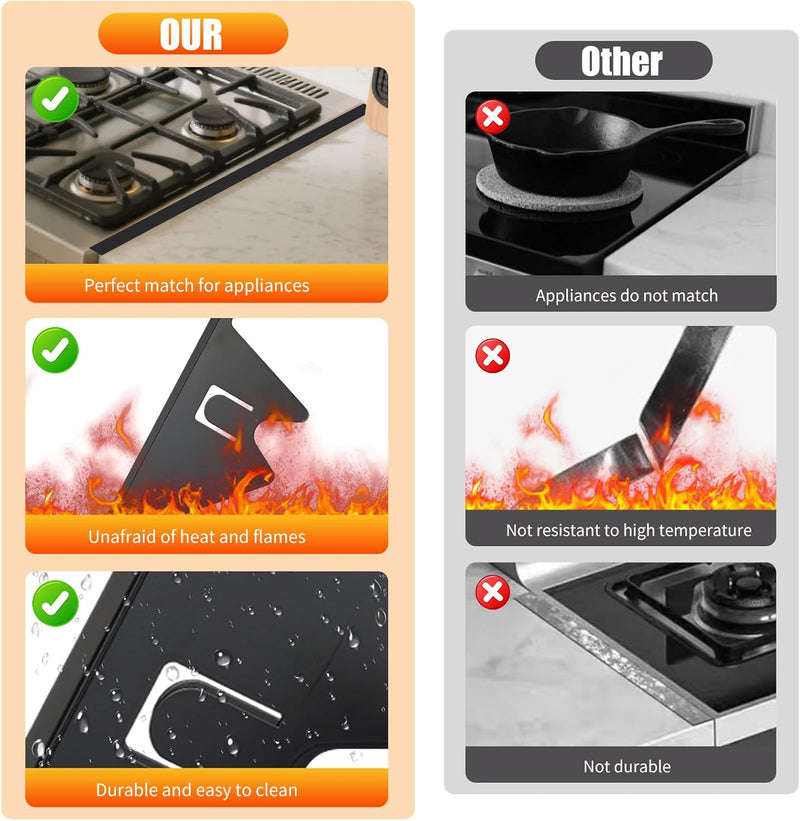 OUR

Perfect match for appliances

Unafraid of heat and flames

Durable and easy to clean

Other

Appliances do not match

Not resistant to high temperature

Not durable