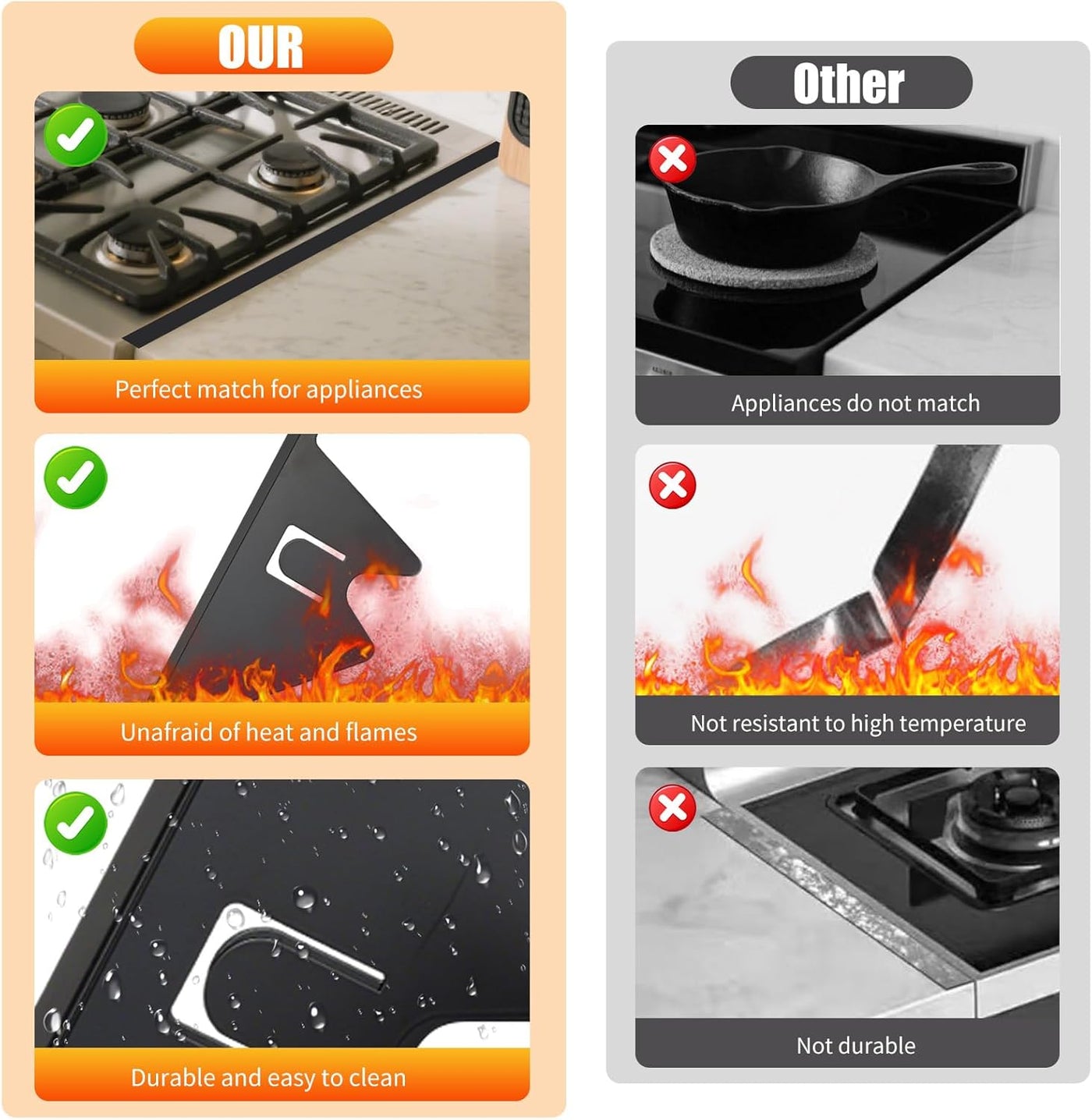 OUR

Perfect match for appliances

Unafraid of heat and flames

Durable and easy to clean

Other

Appliances do not match

Not resistant to high temperature

Not durable