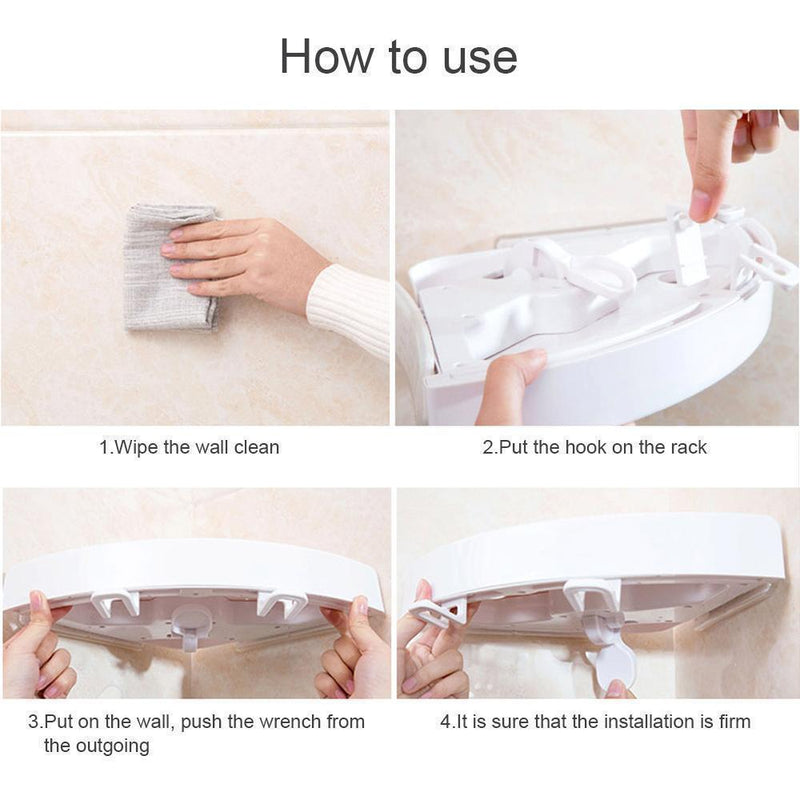 How to use

1.Wipe the wall clean

2.Put the hook on the rack

3.Put on the wall, push the wrench from the outgoing

4.It is sure that the installation is firm