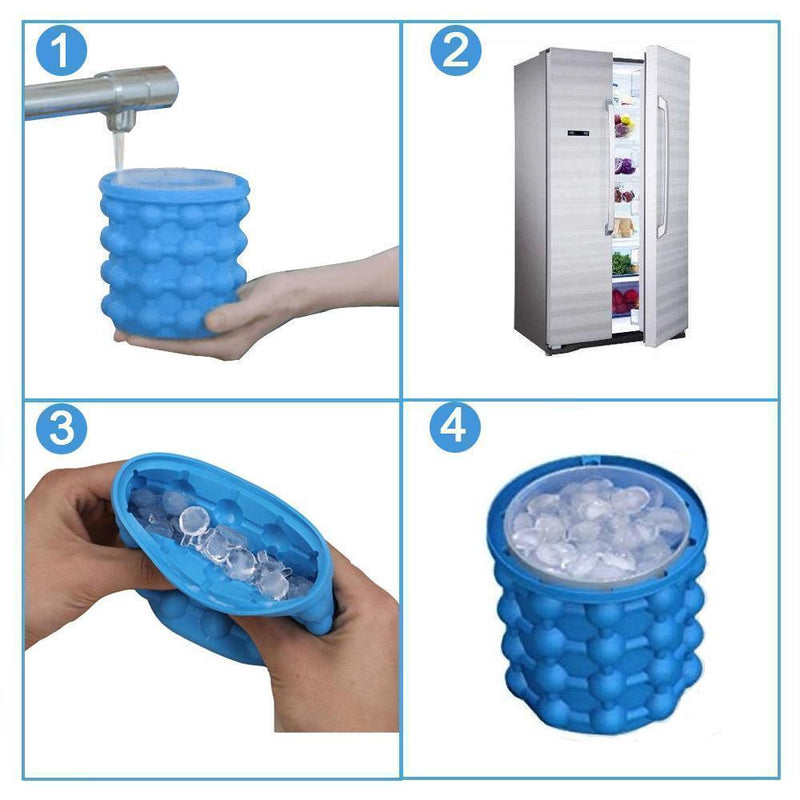 1

2

3

4