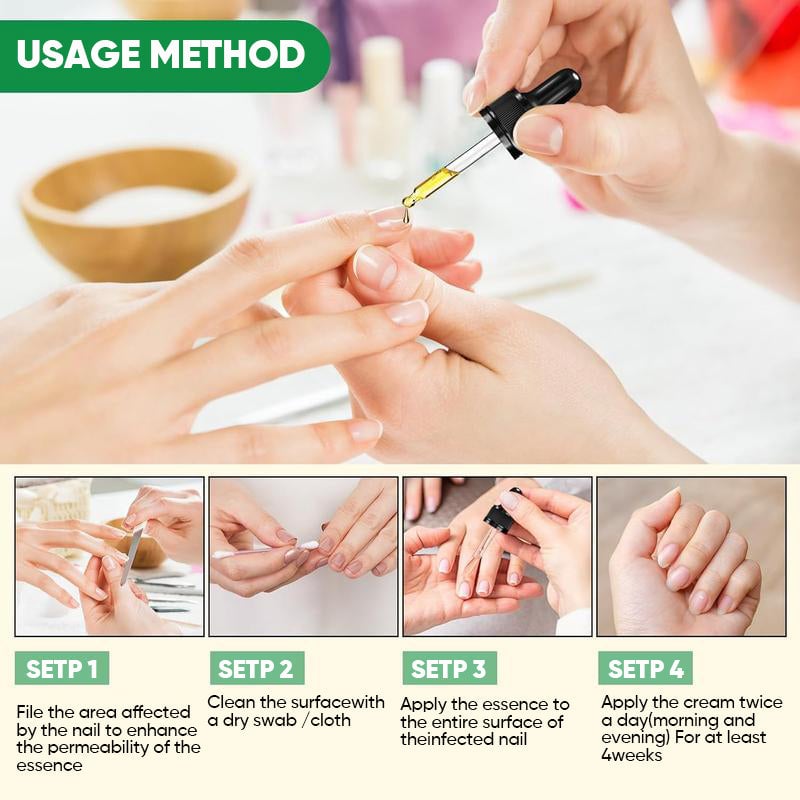 USAGE METHOD

SETP 1

File the area affected by the nail to enhance the permeability of the essence

SETP 2

Clean the surfacewith a dry swab /cloth

SETP 3

Apply the essence to the entire surface of theinfected nail

SETP 4

Apply the cream twice a day(morning and evening) For at least 4weeks