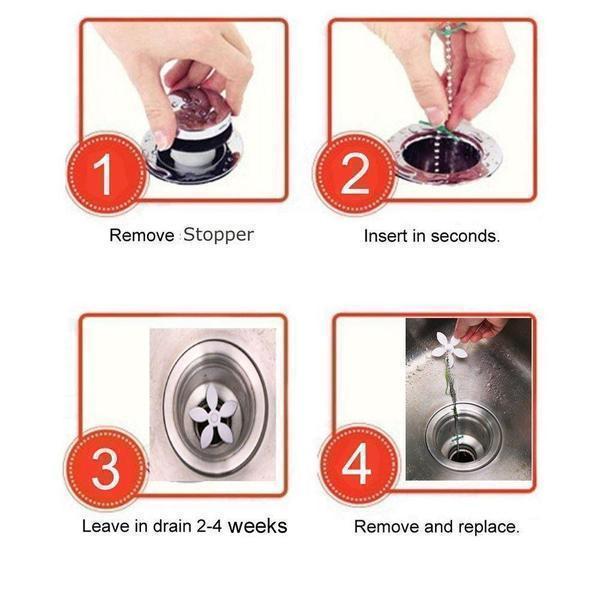 1

Remove Stopper

2

Insert in seconds.

3

Leave in drain 2-4 weeks

4

Remove and replace.