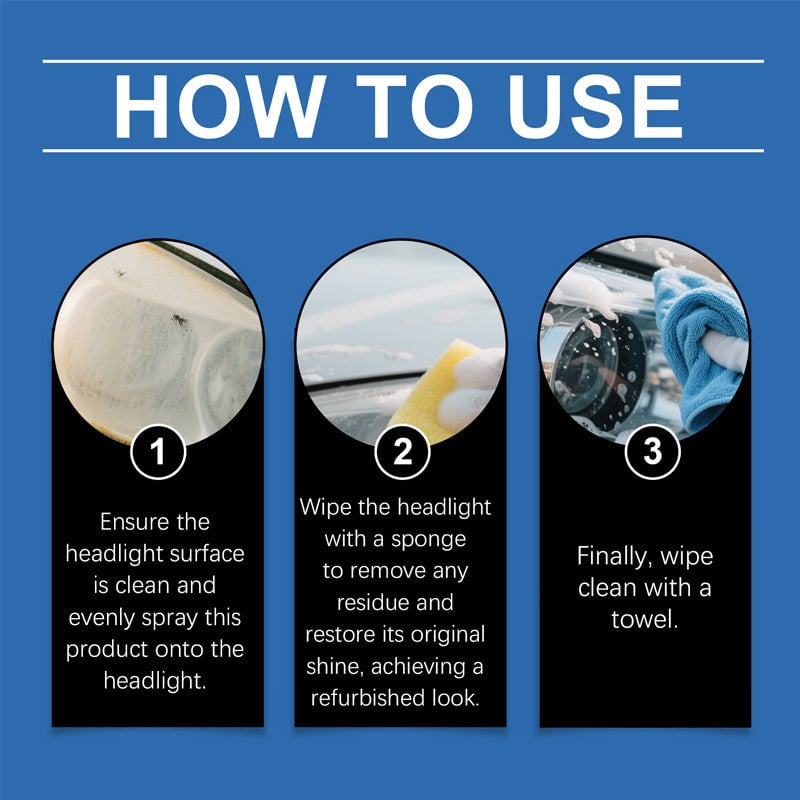 HOW TO USE

1

Ensure the headlight surface is clean and evenly spray this product onto the headlight.

2

Wipe the headlight with a sponge to remove any residue and restore its original shine, achieving a refurbished look.

3

Finally, wipe clean with a towel.