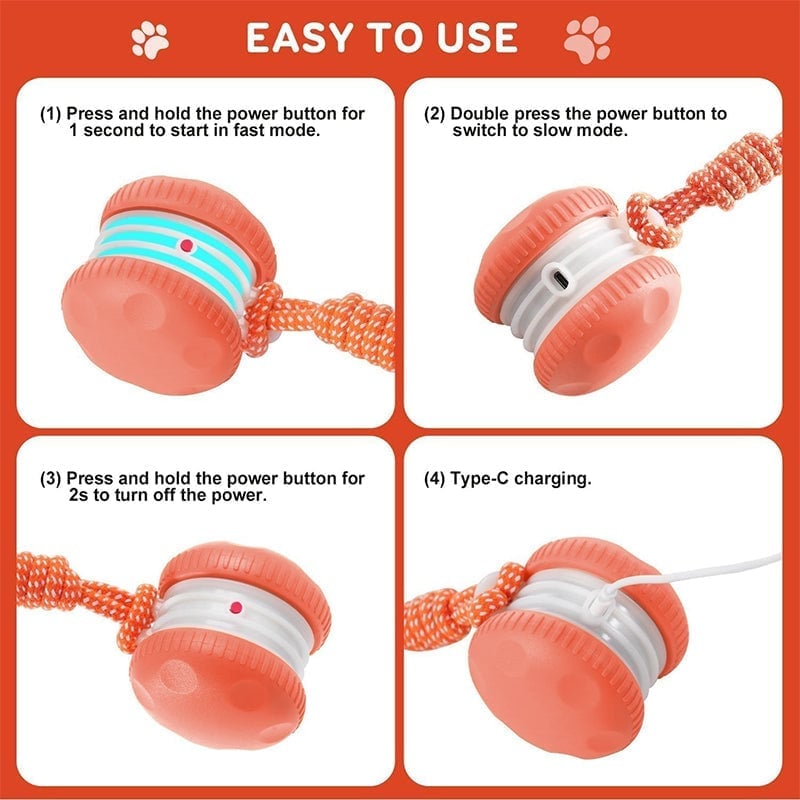 EASY TO USE

(1) Press and hold the power button for 1 second to start in fast mode.

(2) Double press the power button to switch to slow mode.

(3) Press and hold the power button for 2s to turn off the power.

(4) Type-C charging.