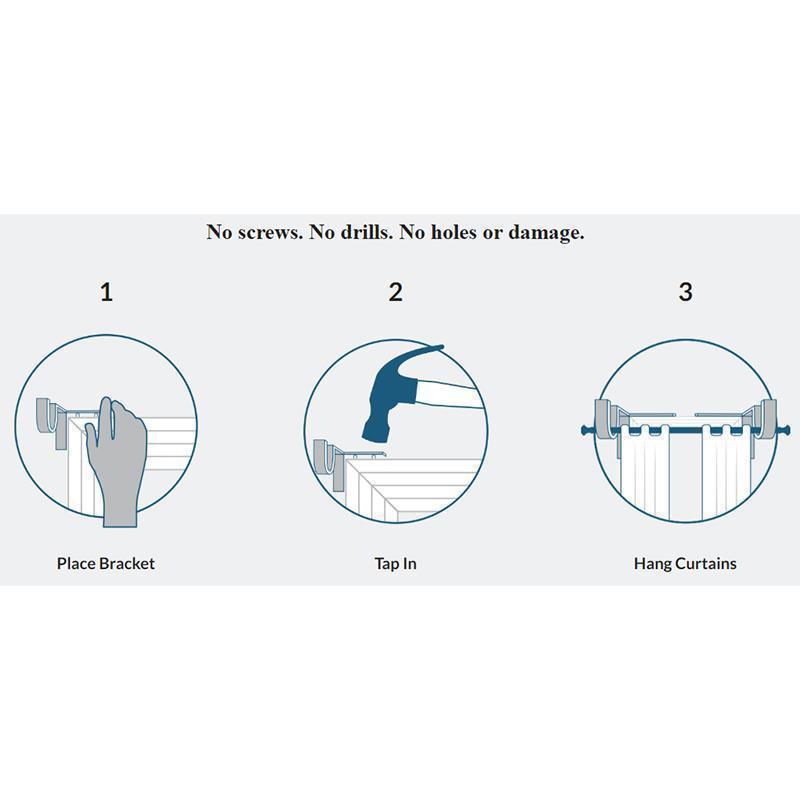 No screws. No drills. No holes or damage.

1

Place Bracket

2

Tap In

3

Hang Curtains