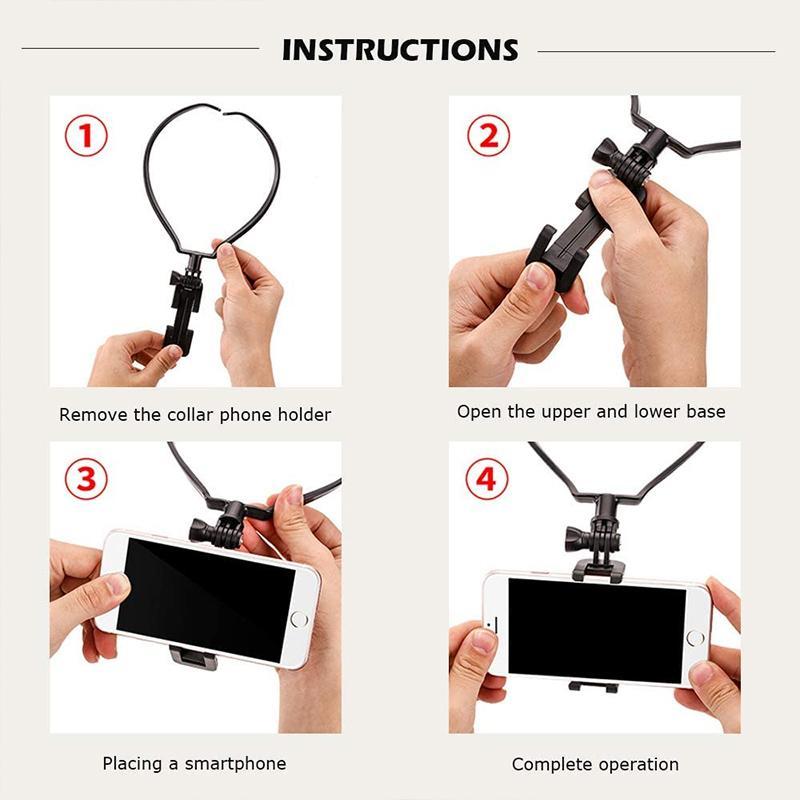 INSTRUCTIONS

1

Remove the collar phone holder

2

Open the upper and lower base

3

Placing a smartphone

4

Complete operation