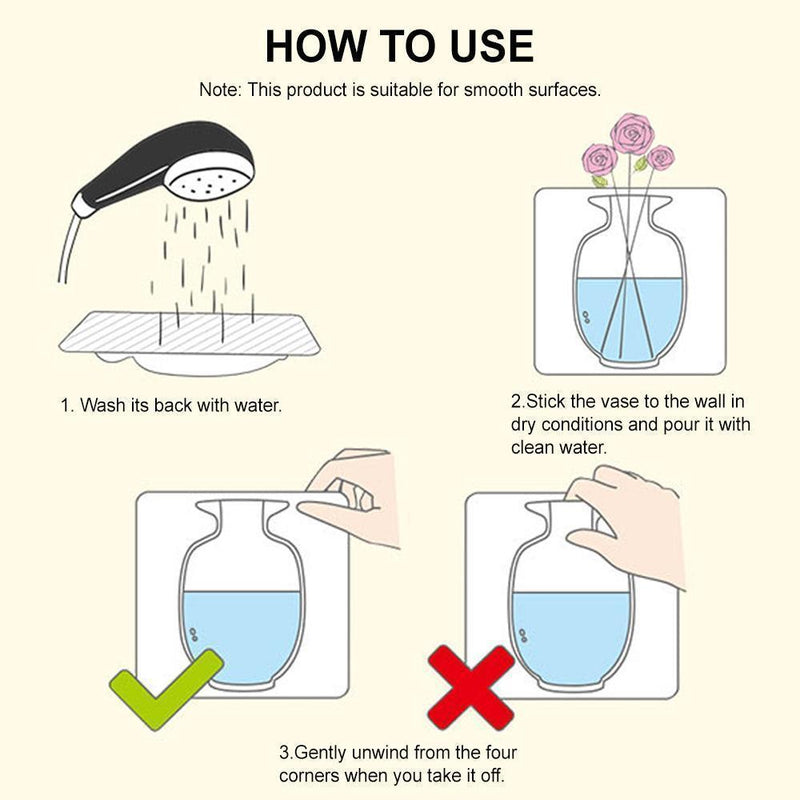 HOW TO USE

Note: This product is suitable for smooth surfaces.

1. Wash its back with water.

2.Stick the vase to the wall in dry conditions and pour it with clean water.

3.Gently unwind from the four corners when you take it off.