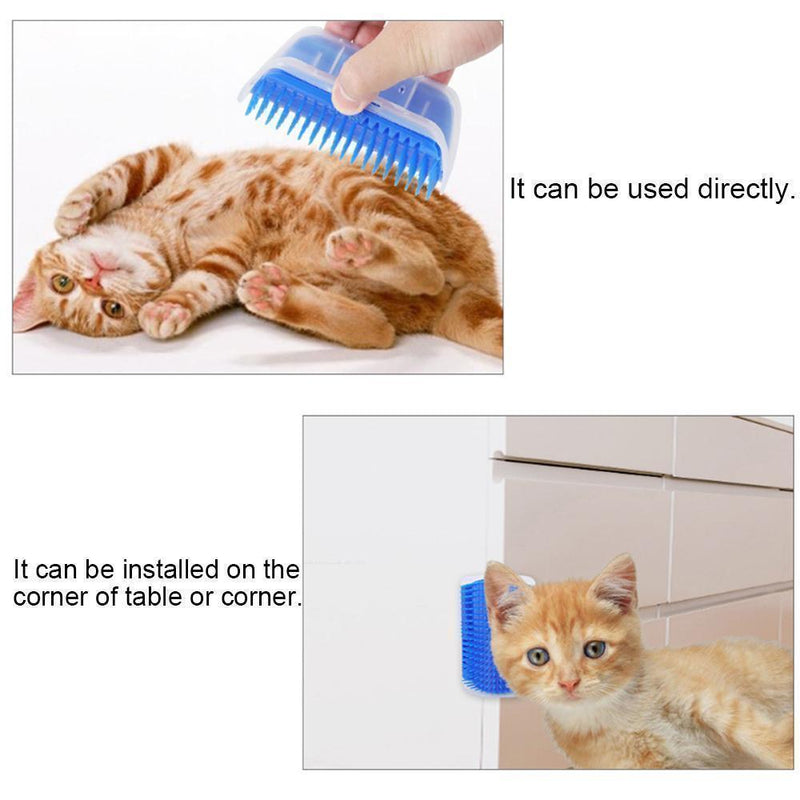 It can be used directly.

It can be installed on the corner of table or corner.