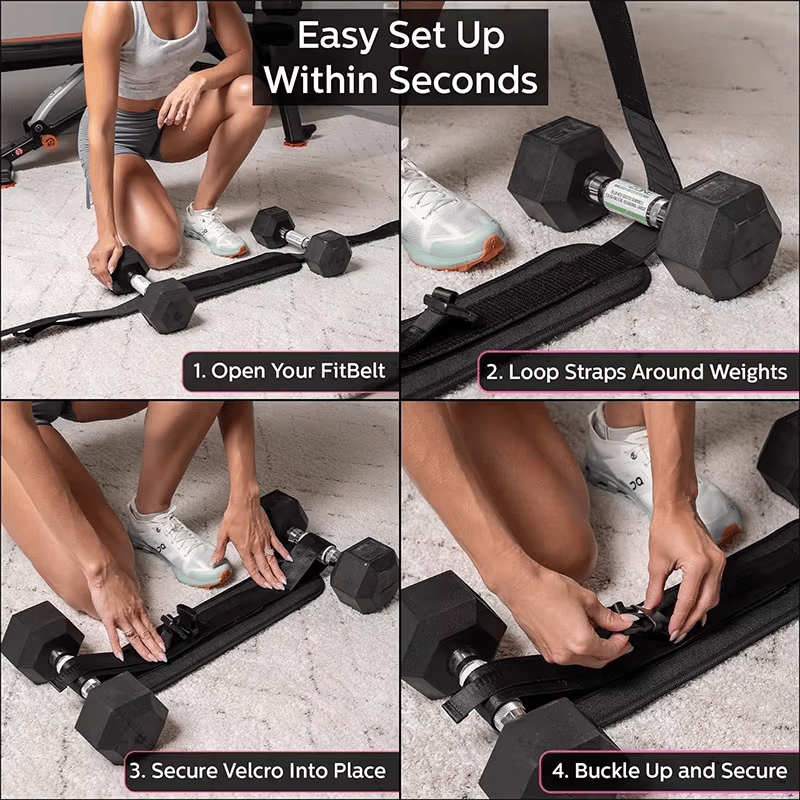 Easy Set Up Within Seconds

1. Open Your FitBelt

2. Loop Straps Around Weights

3. Secure Velcro Into Place

4. Buckle Up and Secure