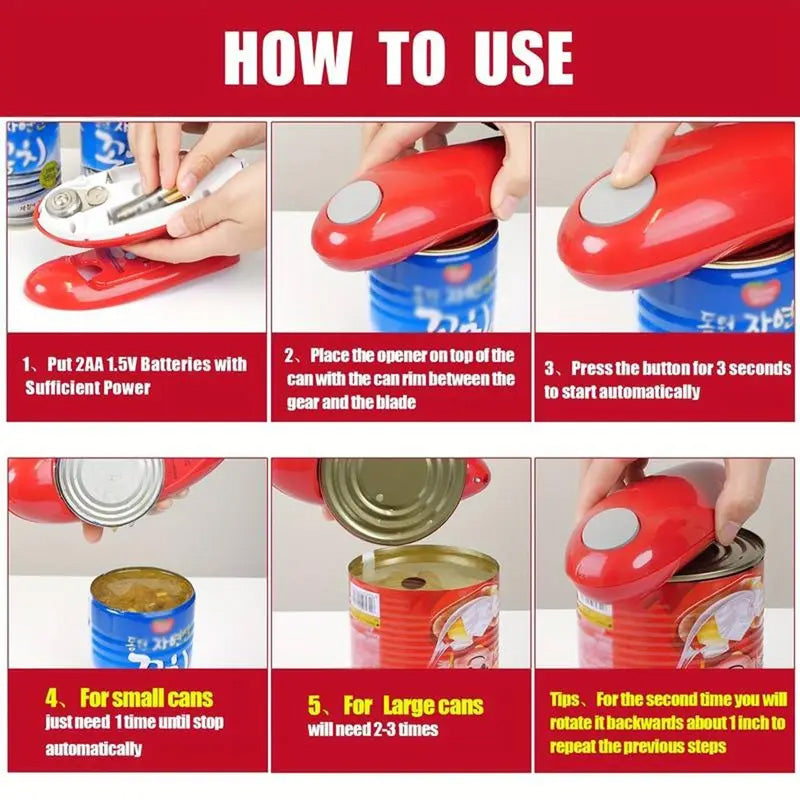 HOW TO USE

1、Put 2AA 1.5V Batteries with Sufficient Power

2、Place the opener on top of the can with the can rim between the gear and the blade

3、Press the button for 3 seconds to start automatically

4、For small cans just need 1 time until stop automatically

5、For Large cans will need 2-3 times

Tips、For the second time you will rotate it backwards about 1 inch to repeat the previous steps