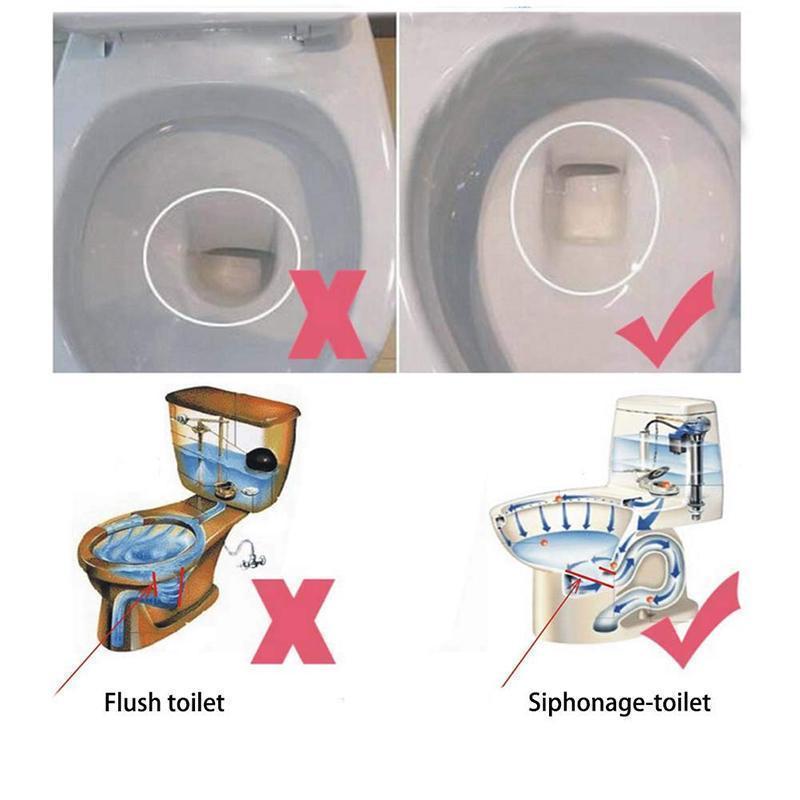 Flush toilet

Siphonage-toilet