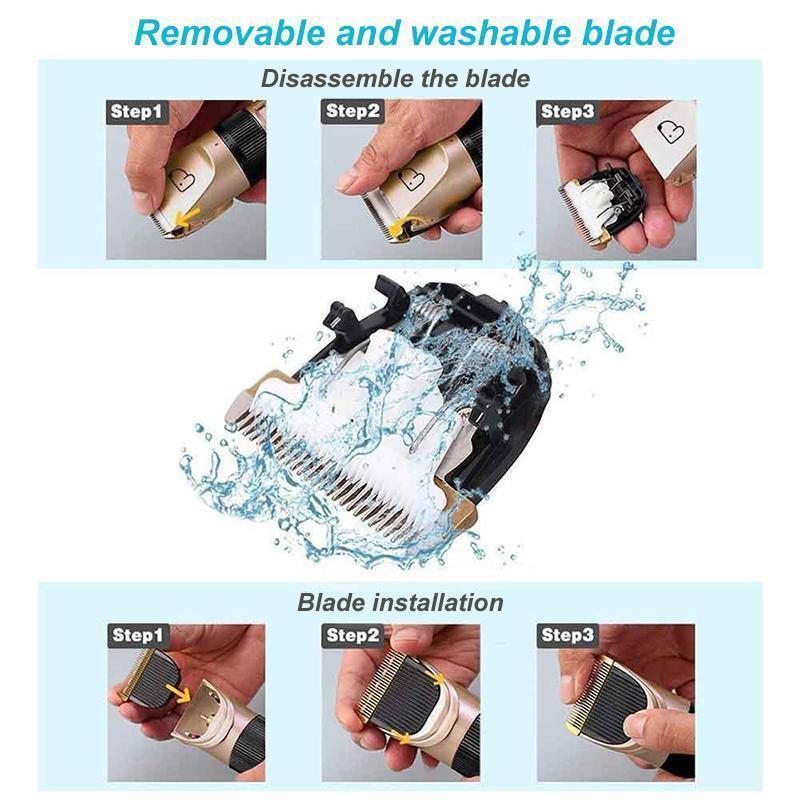 Removable and washable blade

Disassemble the blade

Step1

Step2

Step3

Blade installation

Step1

Step2

Step3