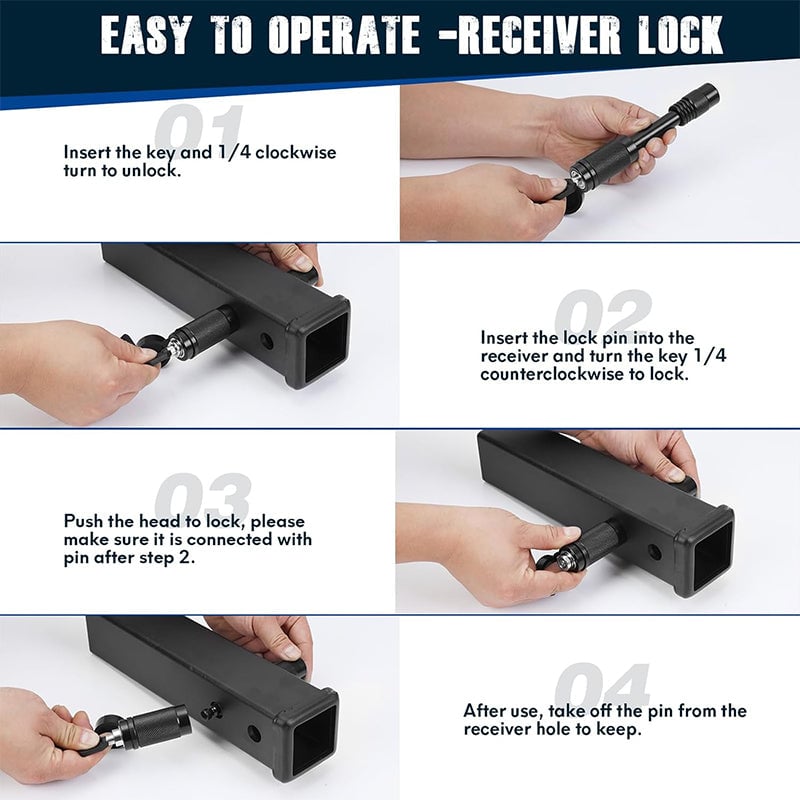 EASY TO OPERATE -RECEIVER LOCK

01

Insert the key and 1/4 clockwise turn to unlock.

02

Insert the lock pin into the receiver and turn the key 1/4 counterclockwise to lock.

03

Push the head to lock, please make sure it is connected with pin after step 2.

04

After use, take off the pin from the receiver hole to keep.