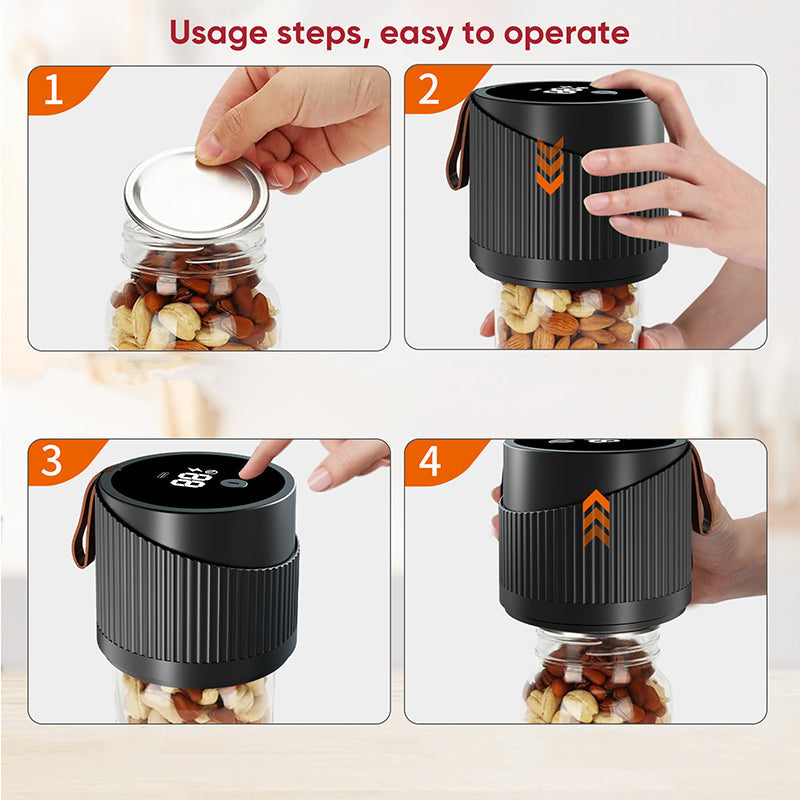 Usage steps, easy to operate

1

2

3

88

4