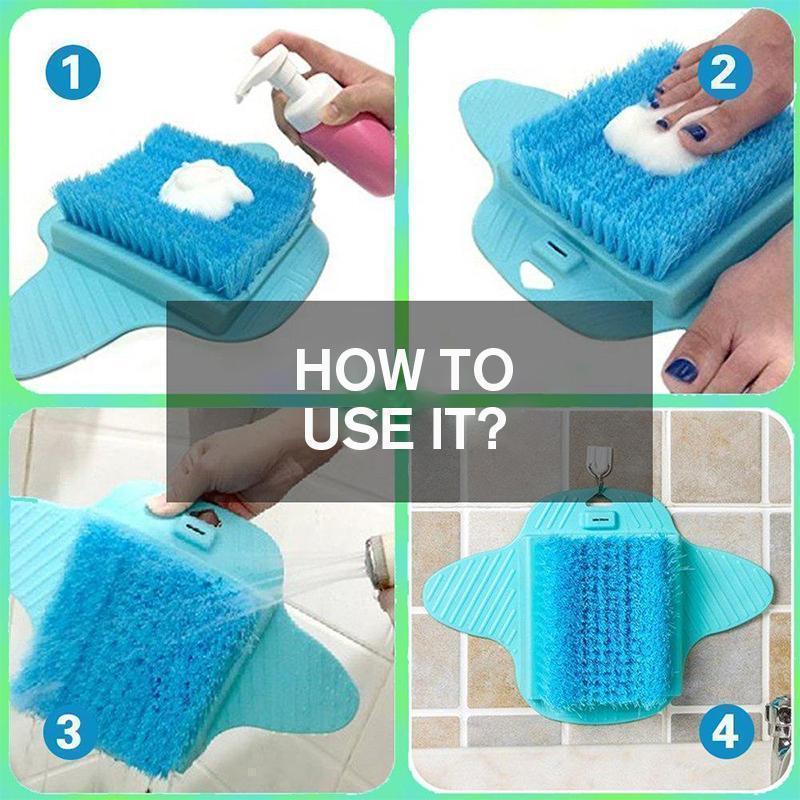 1

2

HOW TO
USE IT?

3

4