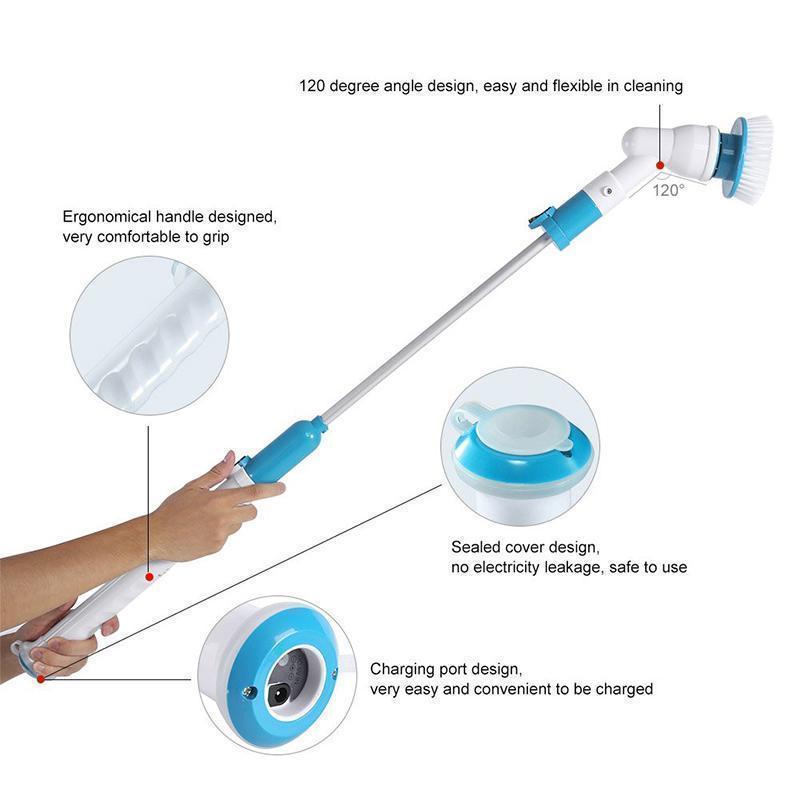 120 degree angle design, easy and flexible in cleaning

120°

Ergonomical handle designed,
very comfortable to grip

Sealed cover design,
no electricity leakage, safe to use

Charging port design,
very easy and convenient to be charged