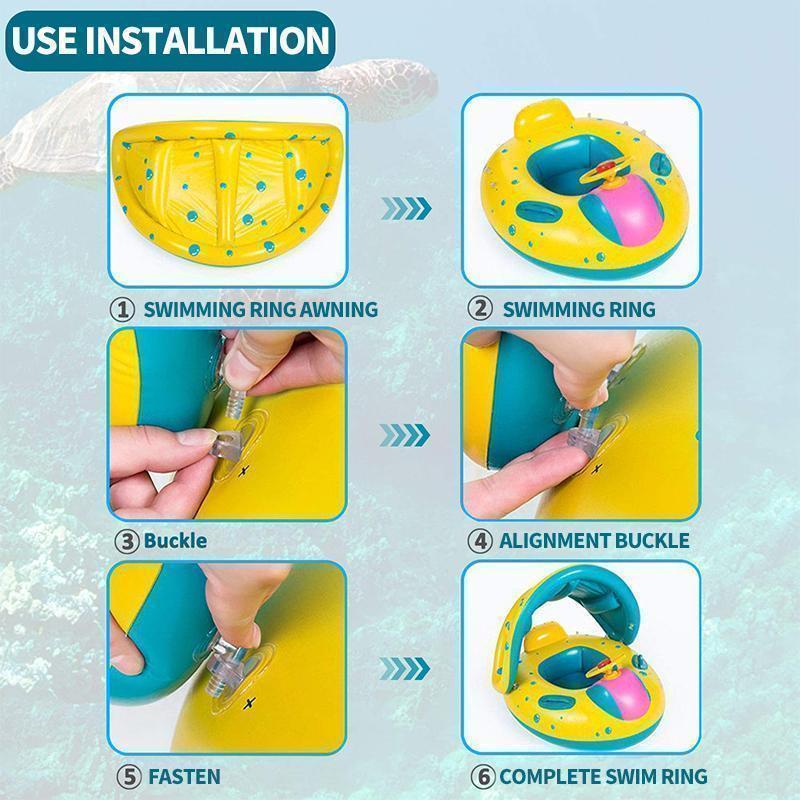 USE INSTALLATION

① SWIMMING RING AWNING

② SWIMMING RING

③ Buckle

④ ALIGNMENT BUCKLE

⑤ FASTEN

⑥ COMPLETE SWIM RING