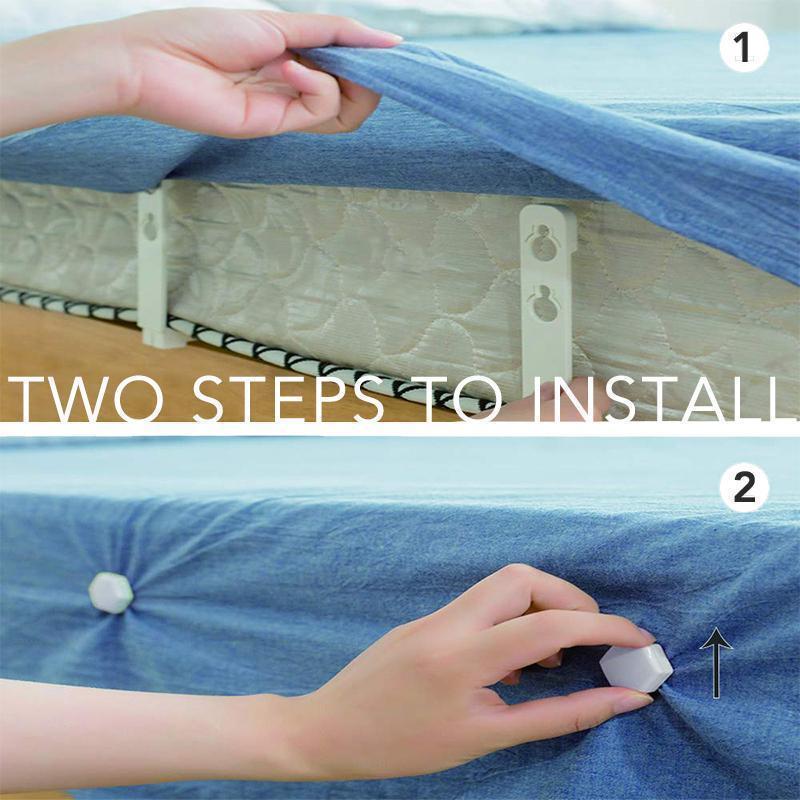 1

TWO STEPS TO INSTALL

2