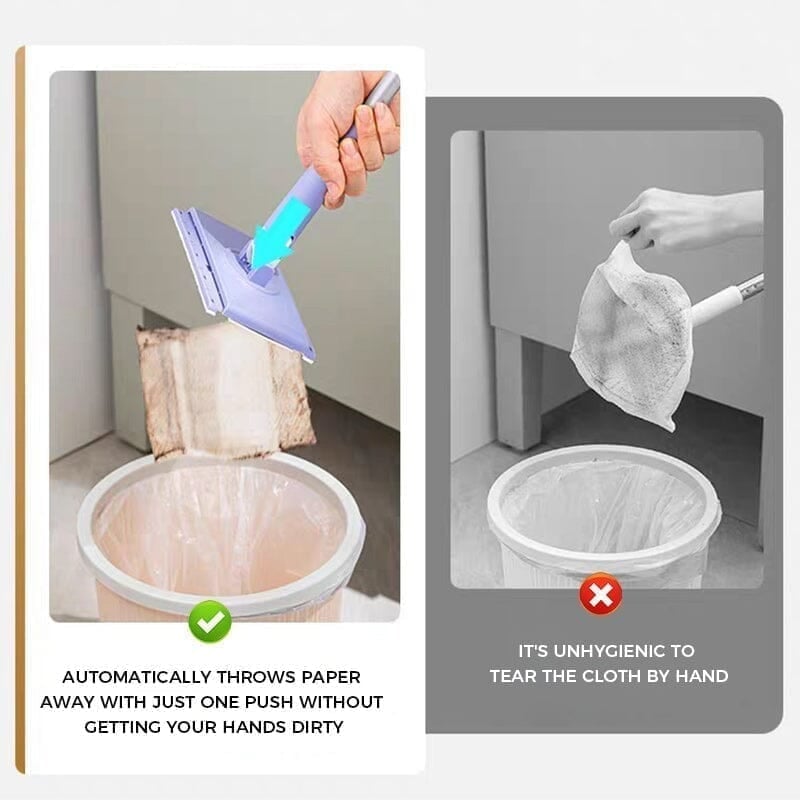 AUTOMATICALLY THROWS PAPER AWAY WITH JUST ONE PUSH WITHOUT GETTING YOUR HANDS DIRTY

IT'S UNHYGIENIC TO TEAR THE CLOTH BY HAND