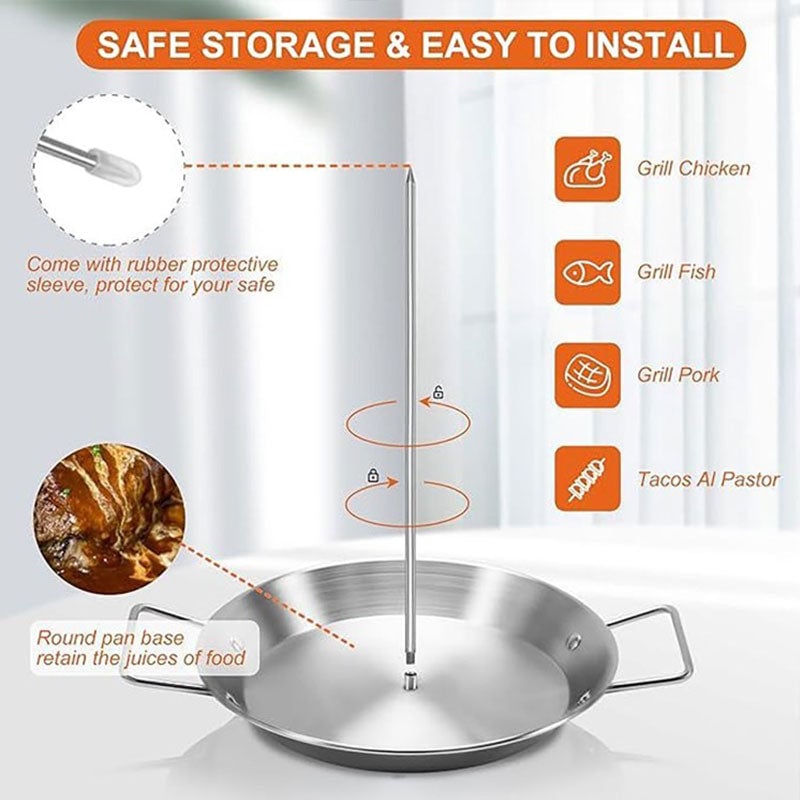 SAFE STORAGE & EASY TO INSTALL

Come with rubber protective sleeve, protect for your safe

Grill Chicken

Grill Fish

Grill Pork

Tacos Al Pastor

Round pan base retain the juices of food