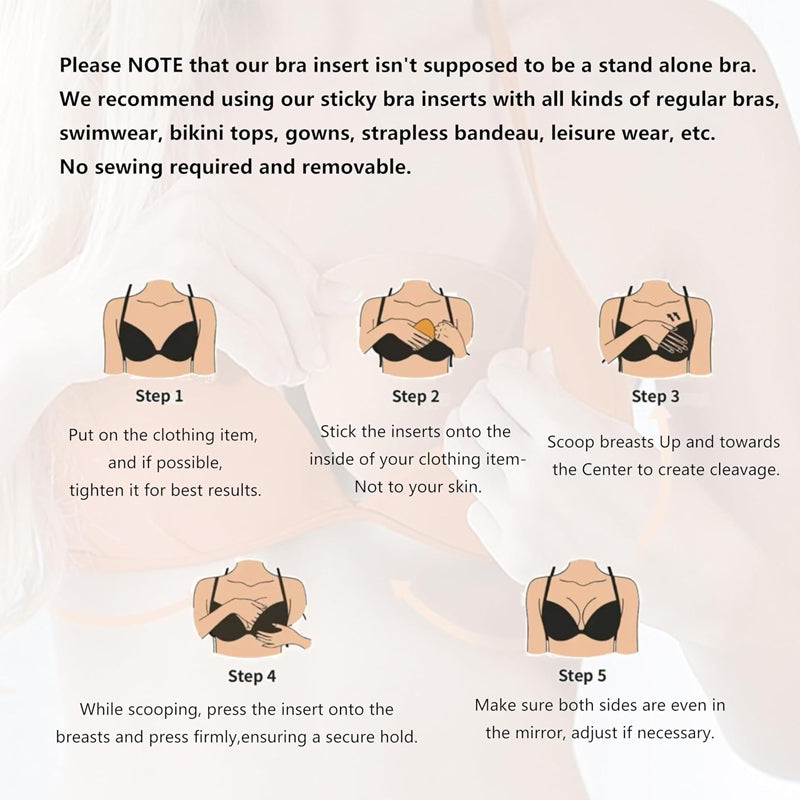 Please NOTE that our bra insert isn't supposed to be a stand alone bra. We recommend using our sticky bra inserts with all kinds of regular bras, swimwear, bikini tops, gowns, strapless bandeau, leisure wear, etc. No sewing required and removable.

Step 1
Put on the clothing item, and if possible, tighten it for best results.

Step 2
Stick the inserts onto the inside of your clothing item- Not to your skin.

Step 3
Scoop breasts Up and towards the Center to create cleavage.

Step 4
While scooping, press the insert onto the breasts and press firmly,ensuring a secure hold.

Step 5
Make sure both sides are even in the mirror, adjust if necessary.