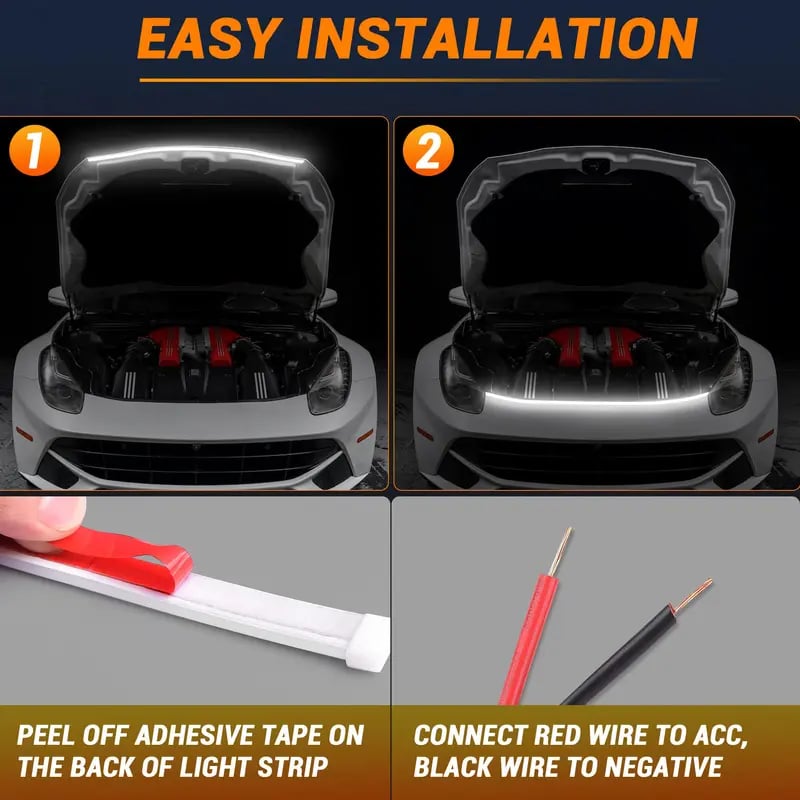 EASY INSTALLATION

1

2

PEEL OFF ADHESIVE TAPE ON THE BACK OF LIGHT STRIP

CONNECT RED WIRE TO ACC, BLACK WIRE TO NEGATIVE