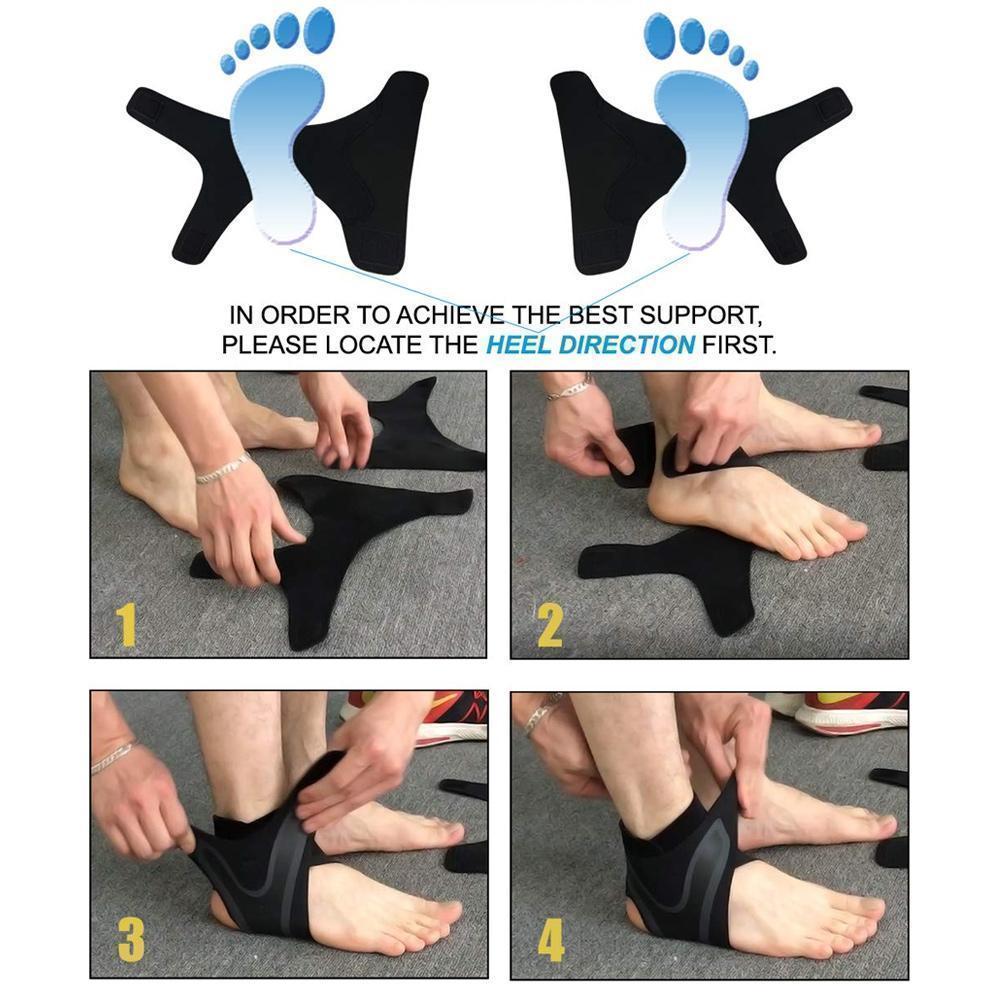 IN ORDER TO ACHIEVE THE BEST SUPPORT, PLEASE LOCATE THE HEEL DIRECTION FIRST.

1

2

3

4