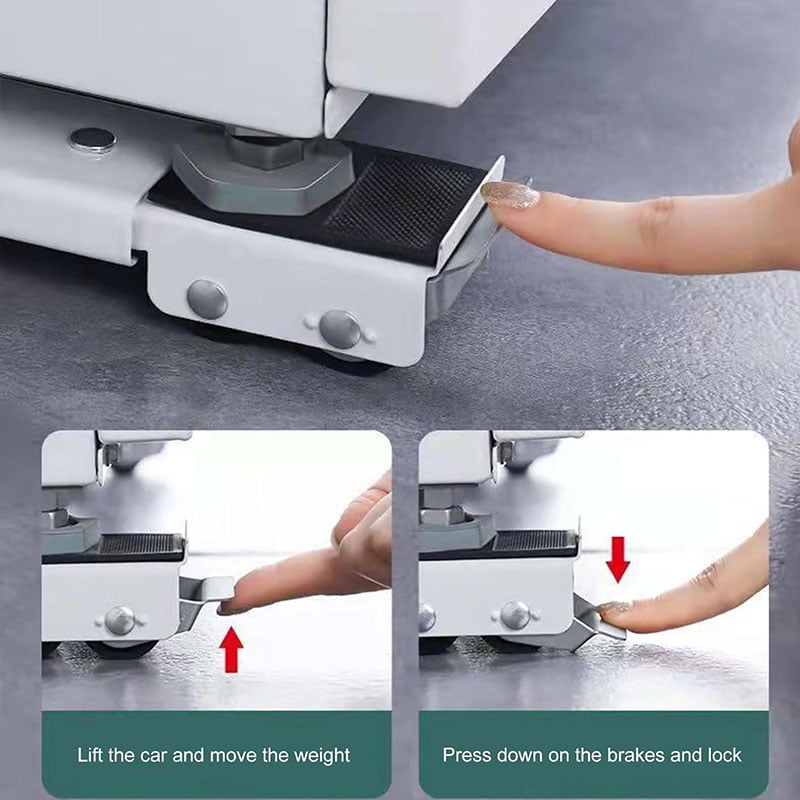 Lift the car and move the weight

Press down on the brakes and lock