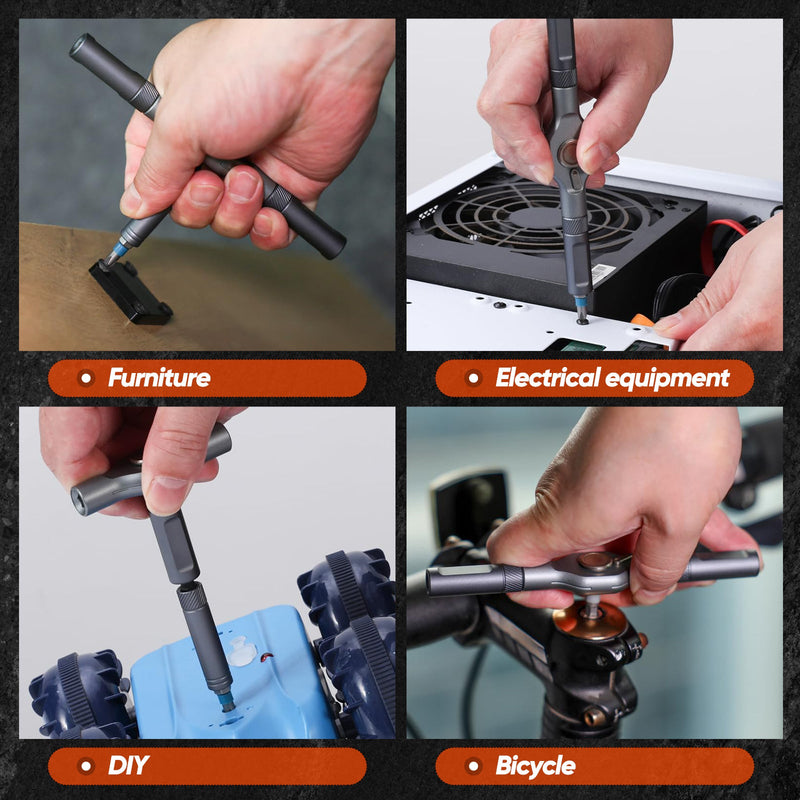 Furniture

Electrical equipment

DIY

Bicycle