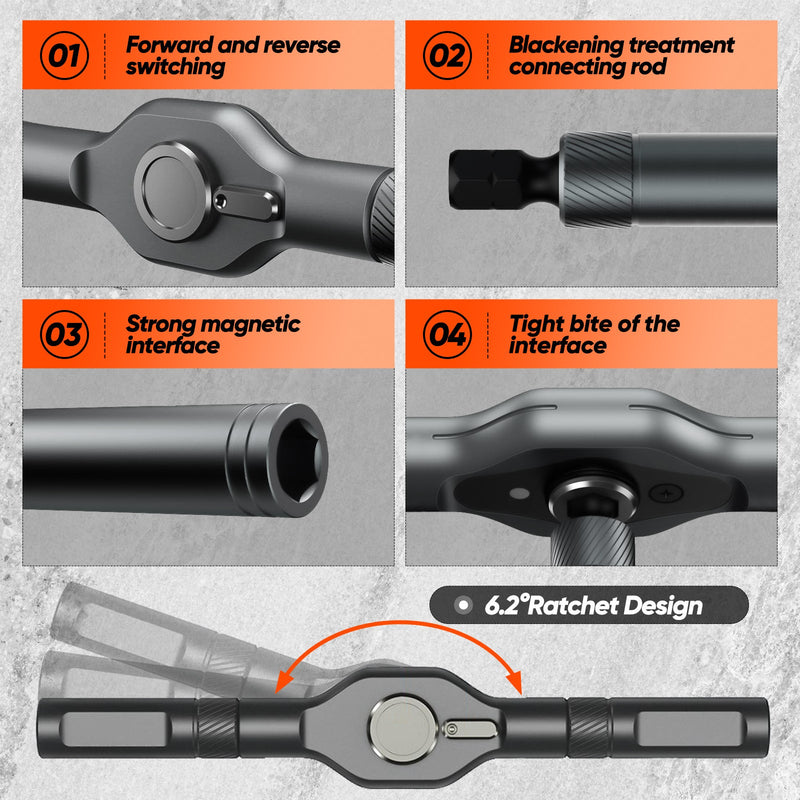 01 Forward and reverse switching

02 Blackening treatment connecting rod

03 Strong magnetic interface

04 Tight bite of the interface

6.2°Ratchet Design